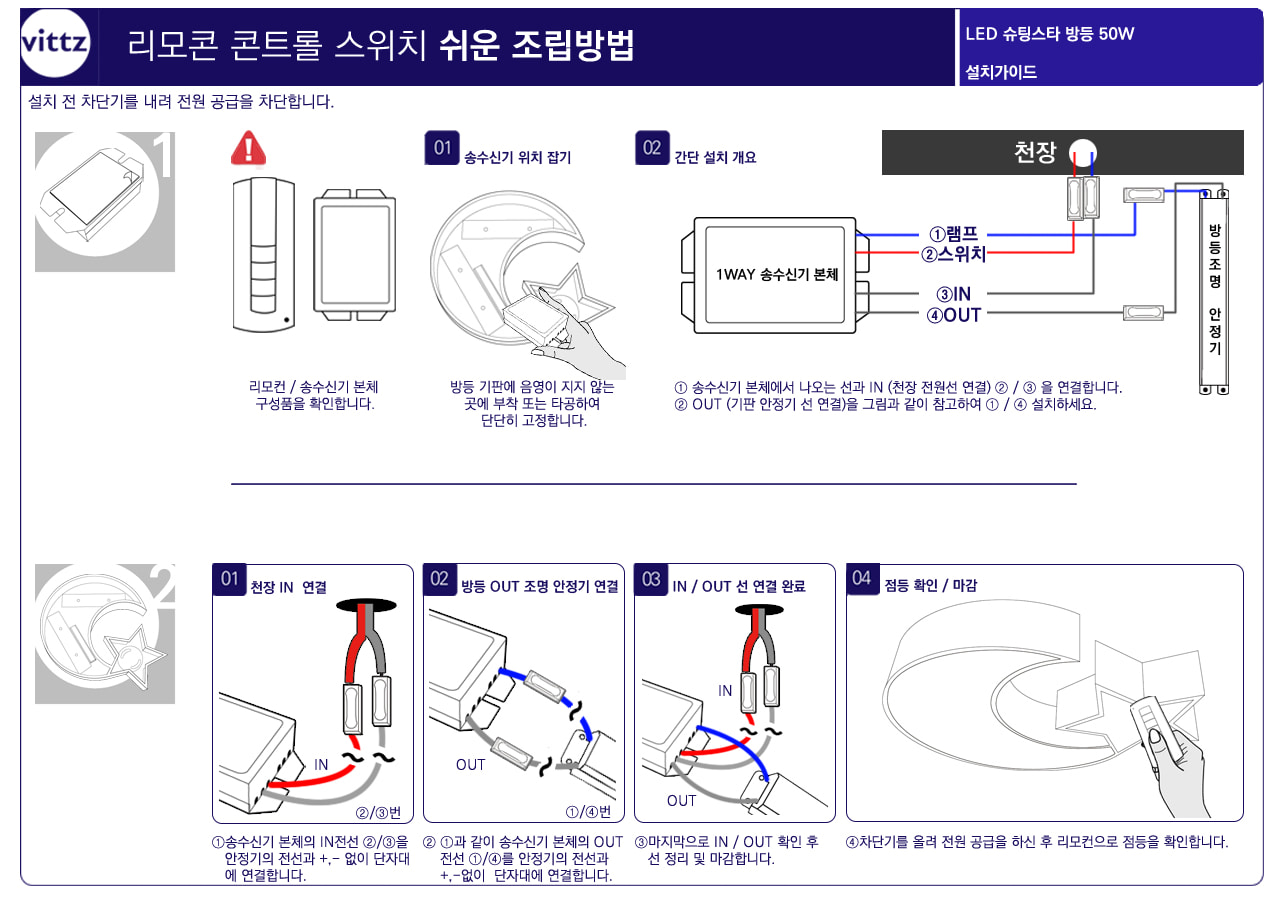 vittz

리모콘 콘트롤 스위치 쉬운 조립방법

LED 슈팅스타 방등 50W

설치가이드

설치 전 차단기를 내려 전원 공급을 차단합니다.

1

리모컨 / 송수신기 본체 구성품을 확인합니다.

01 송수신기 위치 잡기

방등 기판에 음영이 지지 않는 곳에 부착 또는 타공하여 단단히 고정합니다.

02 간단 설치 개요

천장

1WAY 송수신기 본체

①램프
②스위치
③IN
④OUT

방등조명 안정기

① 송수신기 본체에서 나오는 선과 IN (천장 전원선 연결) ② / ③ 을 연결합니다.
② OUT (기판 안정기 선 연결)을 그림과 같이 참고하여 ① / ④ 설치하세요.

2

01 천장 IN 연결

IN

②/③번

①송수신기 본체의 IN전선 ②/③을 안정기의 전선과 +,- 없이 단자대에 연결합니다.

02 방등 OUT 조명 안정기 연결

OUT

①/④번

② ①과 같이 송수신기 본체의 OUT 전선 ①/④를 안정기의 전선과 +,-없이 단자대에 연결합니다.

03 IN / OUT 선 연결 완료

IN

OUT

③마지막으로 IN / OUT 확인 후 선 정리 및 마감합니다.

04 점등 확인 / 마감

④차단기를 올려 전원 공급을 하신 후 리모컨으로 점등을 확인합니다.